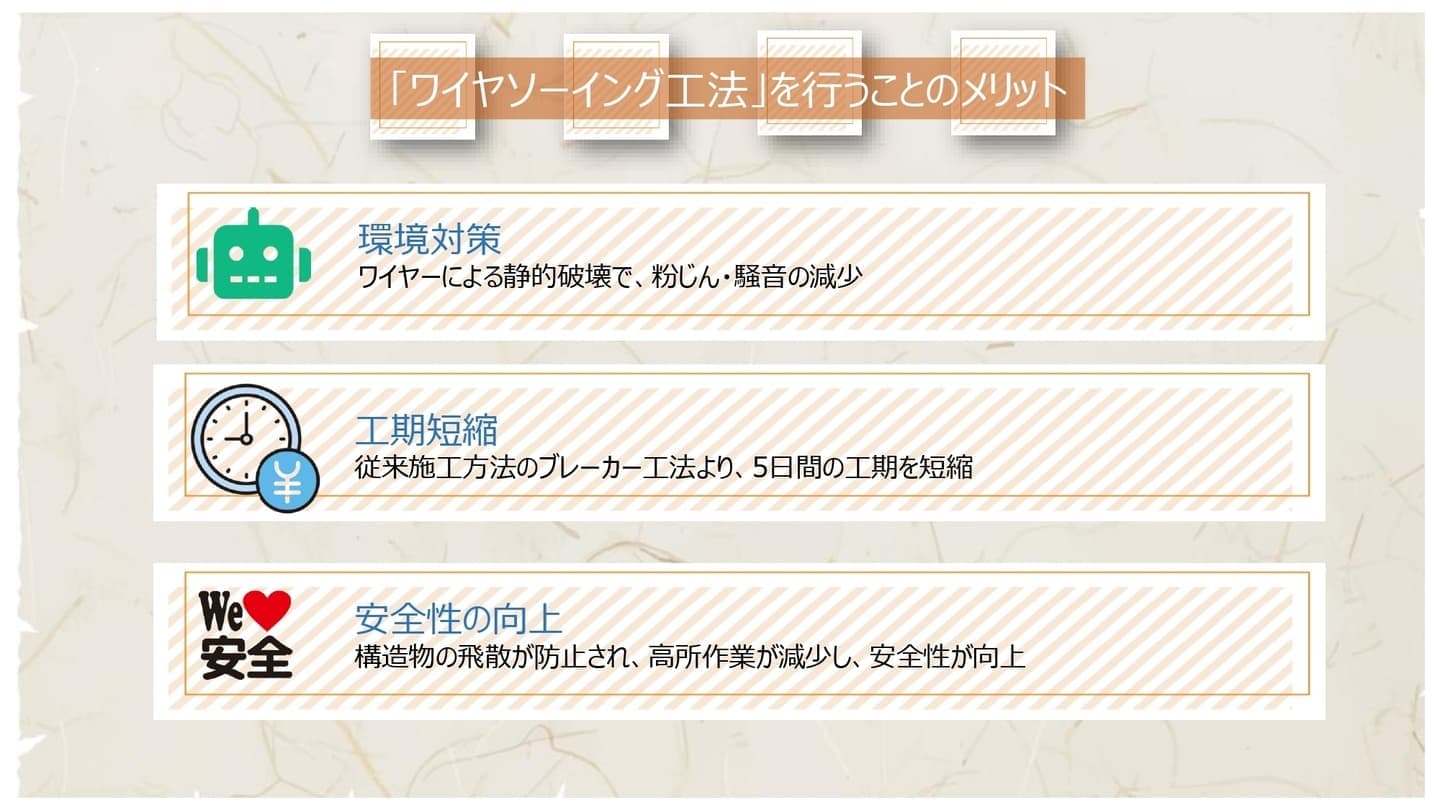 「ワイヤソーイング工法」を行うことのメリット

環境対策
ワイヤーによる静的破壊で、粉じん・騒音の減少

工期短縮
従来施工方法のブレーカー工法より、5日間の工期を短縮

We
安全

安全性の向上
構造物の飛散が防止され、高所作業が減少し、安全性が向上